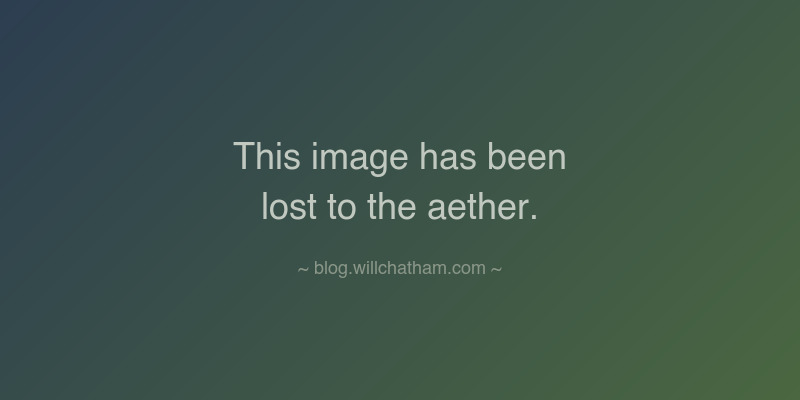 This image has been lost to the aether.

~ blog.willchatham.com ~